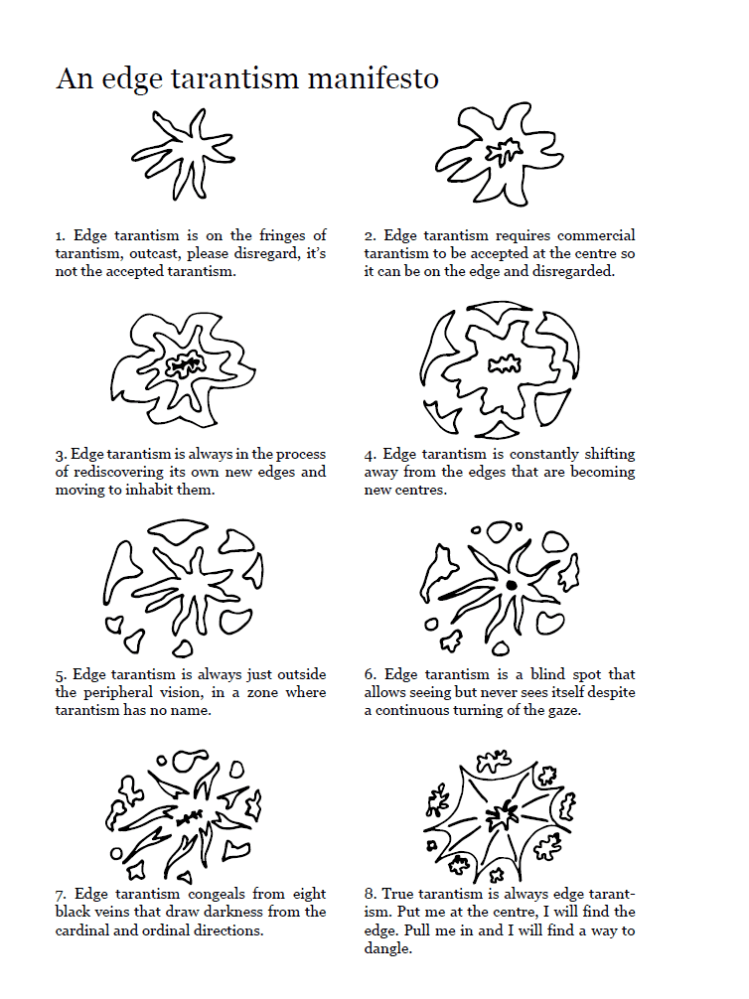 An edge tarantism manifesto

1. Edge tarantism is on the fringes of tarantism, outcast, please disregard, it's not the accepted tarantism.

2. Edge tarantism requires commercial tarantism to be accepted at the centre so it can be on the edge and disregarded.

3. Edge tarantism is always in the process of rediscovering its own new edges and moving to inhabit them.

4. Edge tarantism is constantly shifting away from the edges that are becoming new centres.

5. Edge tarantism is always just outside the peripheral vision, in a zone where tarantism has no name.

6. Edge tarantism is a blind spot that allows seeing but never sees itself despite a continuous turning of the gaze.

7. Edge tarantism congeals from eight black veins that draw darkness from the cardinal and ordinal directions.

8. True tarantism is always edge tarantism. Put me at the centre, I will find the edge. Pull me in and I will find a way to dangle.